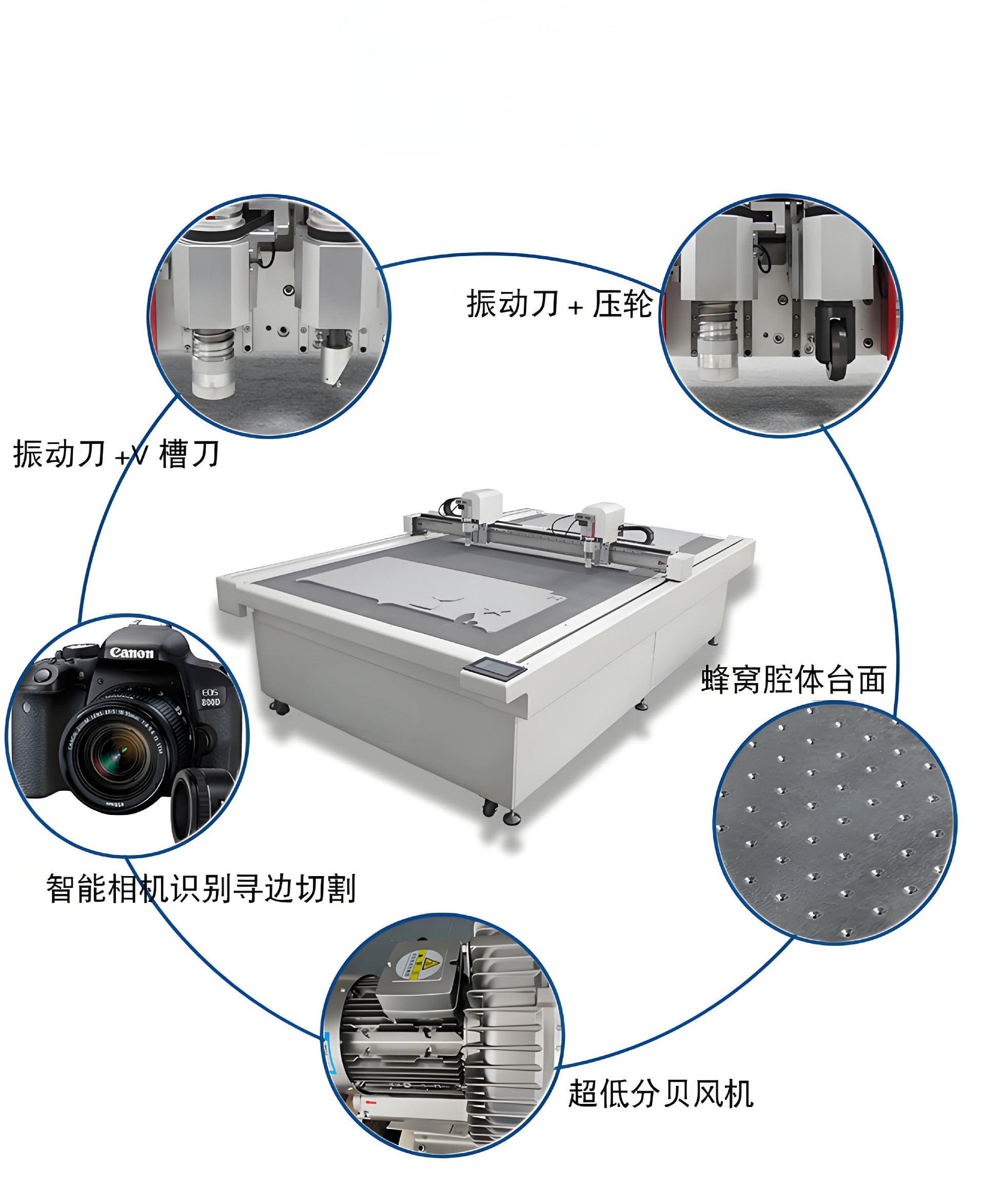 振动刀 + 压轮

振动刀 +V 槽刀

Canon

EOS 800D

蜂窝腔体台面

智能相机识别寻边切割

超低分贝风机